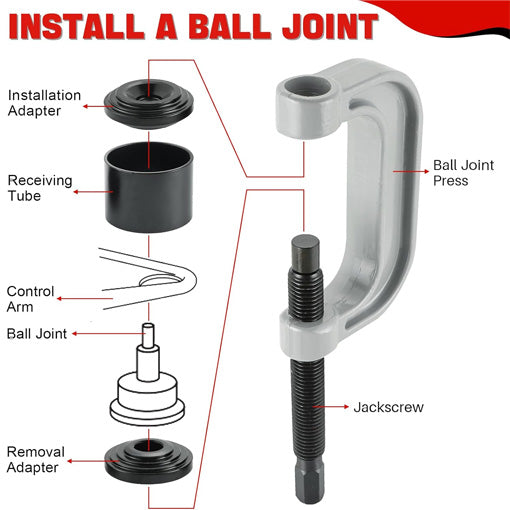 INSTALL A BALL JOINT

Installation Adapter

Receiving Tube

Control Arm

Ball Joint

Removal Adapter

Ball Joint Press

Jackscrew