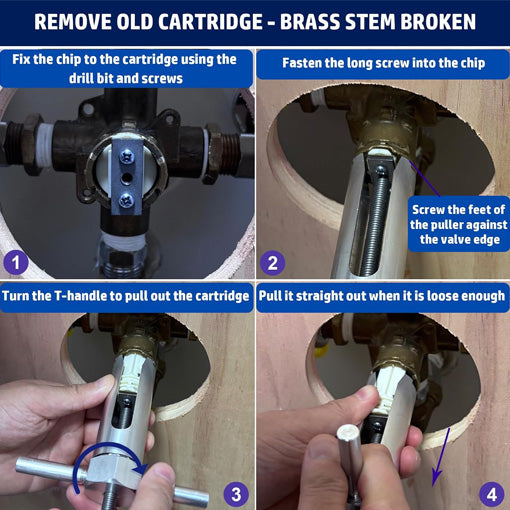 REMOVE OLD CARTRIDGE - BRASS STEM BROKEN

Fix the chip to the cartridge using the drill bit and screws

1

Fasten the long screw into the chip

Screw the feet of the puller against the valve edge

2

Turn the T-handle to pull out the cartridge

3

Pull it straight out when it is loose enough

4