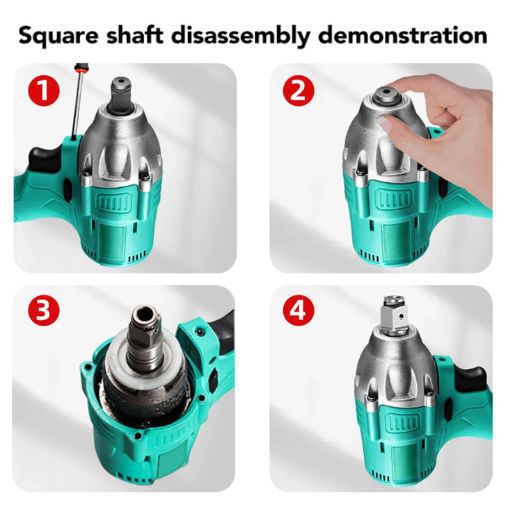 Square shaft disassembly demonstration

1

2

3

4