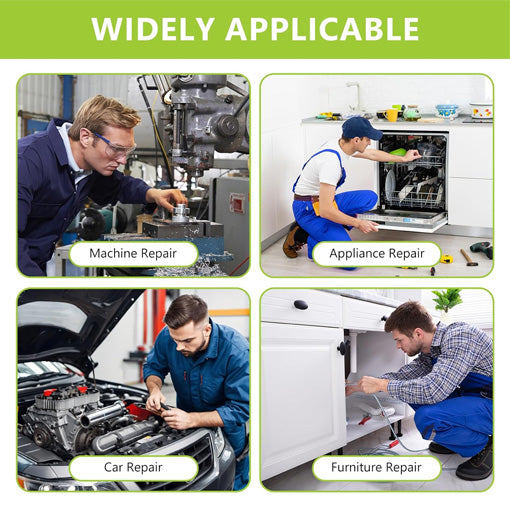 WIDELY APPLICABLE

Machine Repair

Appliance Repair

Car Repair

Furniture Repair