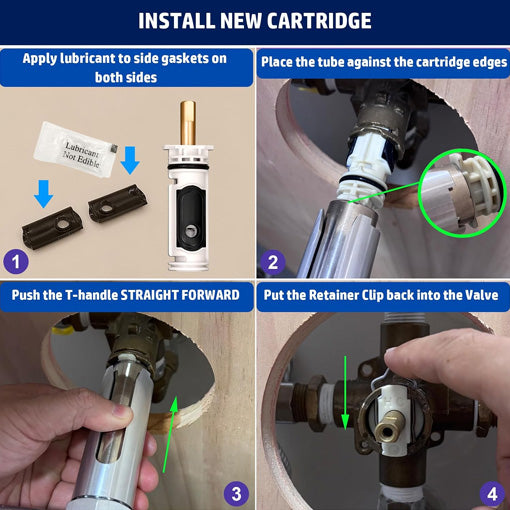 INSTALL NEW CARTRIDGE

Apply lubricant to side gaskets on both sides

Lubricant Not Edible

1

Place the tube against the cartridge edges

2

Push the T-handle STRAIGHT FORWARD

3

Put the Retainer Clip back into the Valve

4