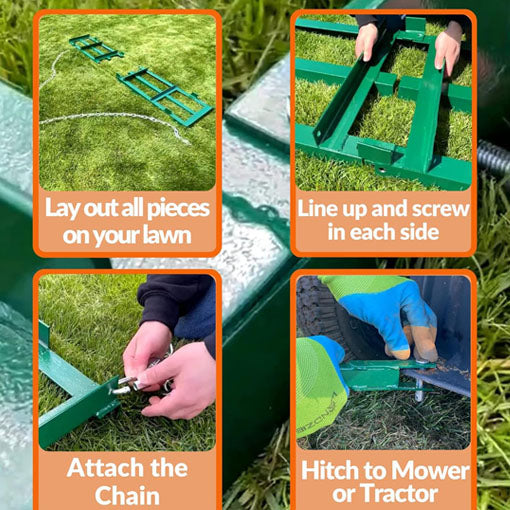 Lay out all pieces on your lawn

Line up and screw in each side

Attach the Chain

Hitch to Mower or Tractor